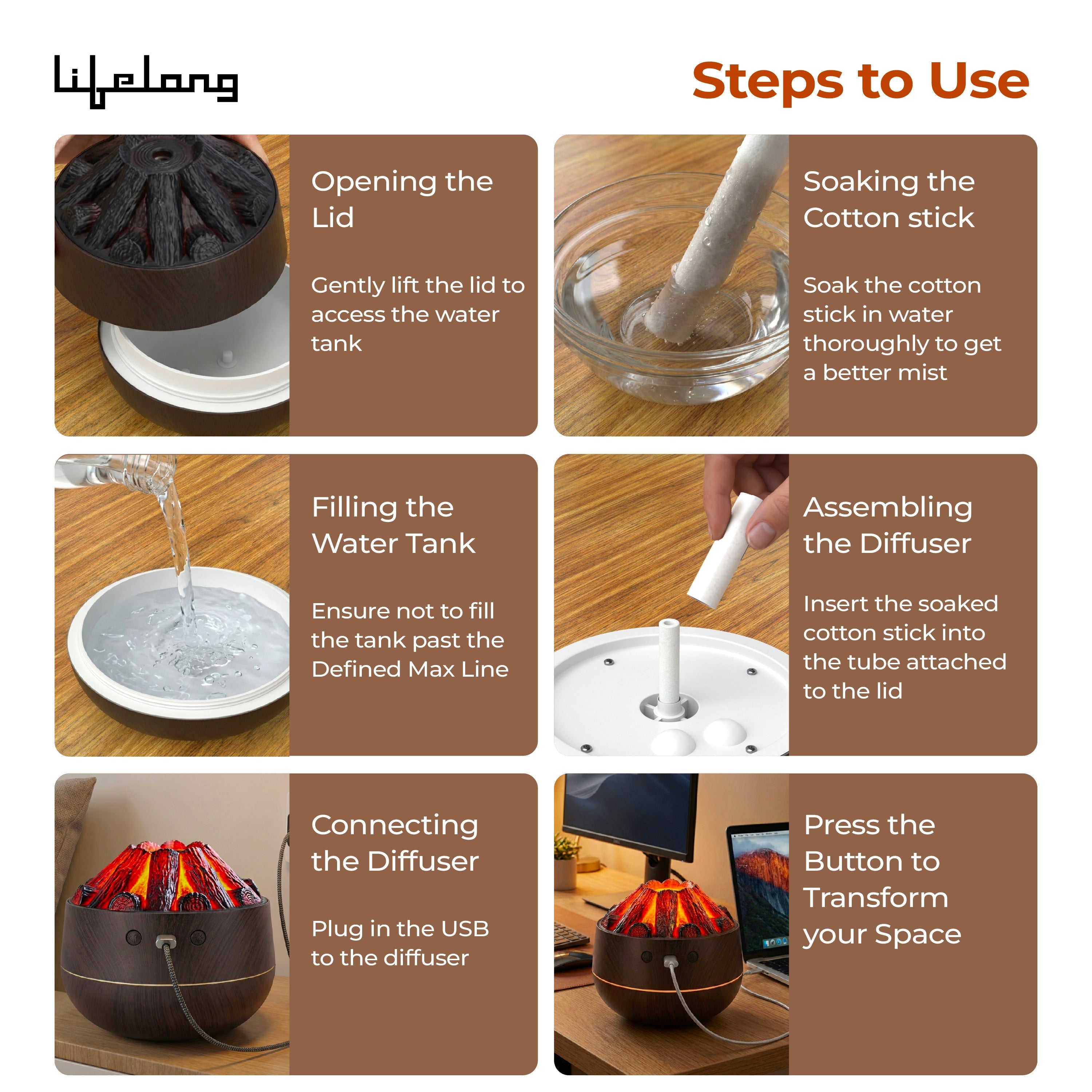 Lifelong

Steps to Use

Opening the Lid

Gently lift the lid to access the water tank

Soaking the Cotton stick

Soak the cotton stick in water thoroughly to get a better mist

Filling the Water Tank

Ensure not to fill the tank past the Defined Max Line

Assembling the Diffuser

Insert the soaked cotton stick into the tube attached to the lid

Connecting the Diffuser

Plug in the USB to the diffuser

Press the Button to Transform your Space