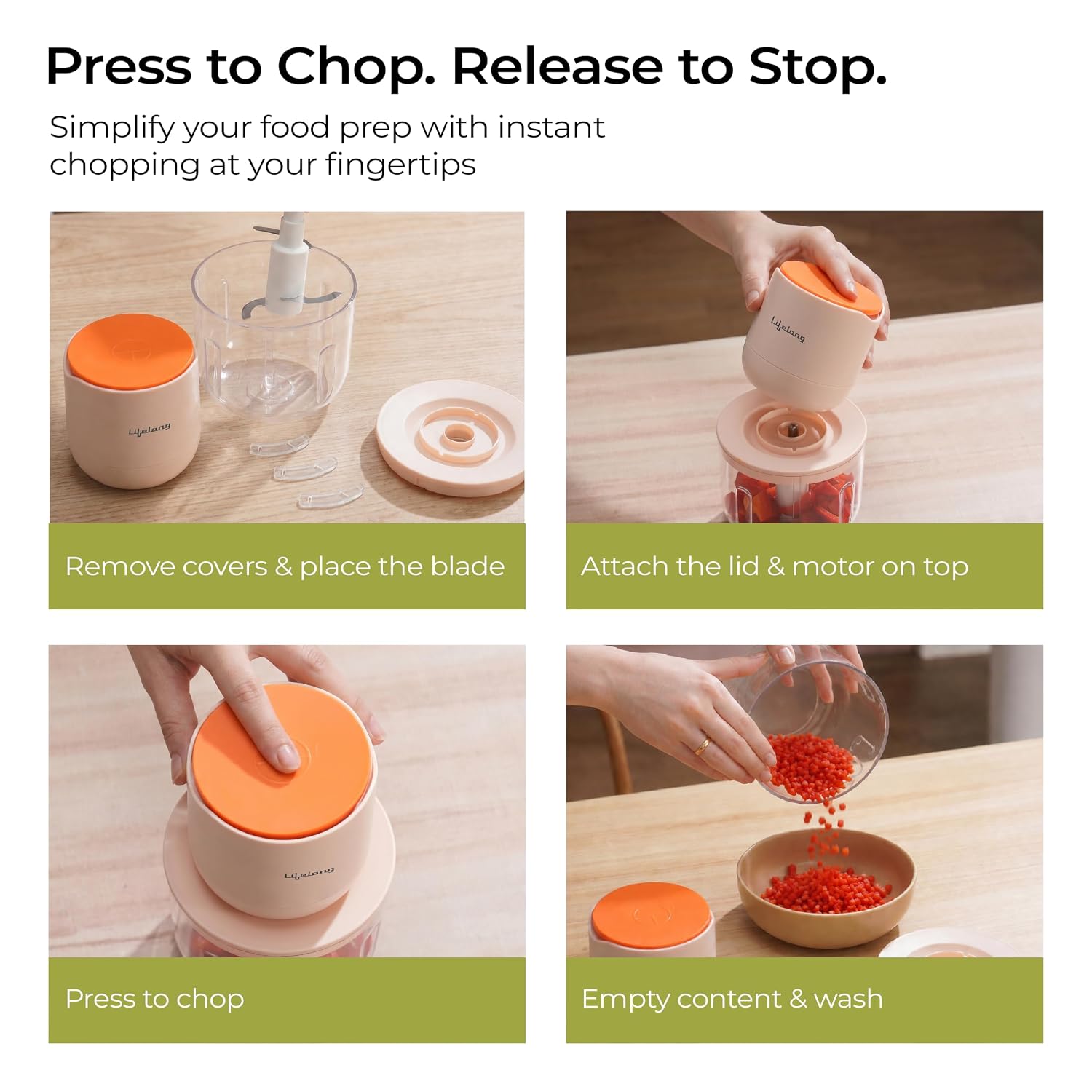 Press to Chop. Release to Stop.

Simplify your food prep with instant chopping at your fingertips

Lifelong

Remove covers & place the blade

Lifelong

Attach the lid & motor on top

Lifelong

Press to chop

Empty content & wash