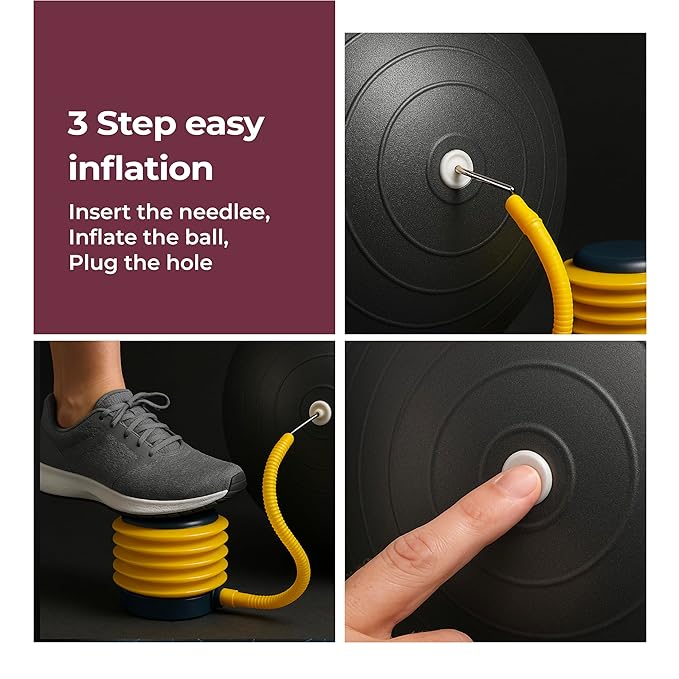 3 Step easy inflation

Insert the needlee,
Inflate the ball,
Plug the hole