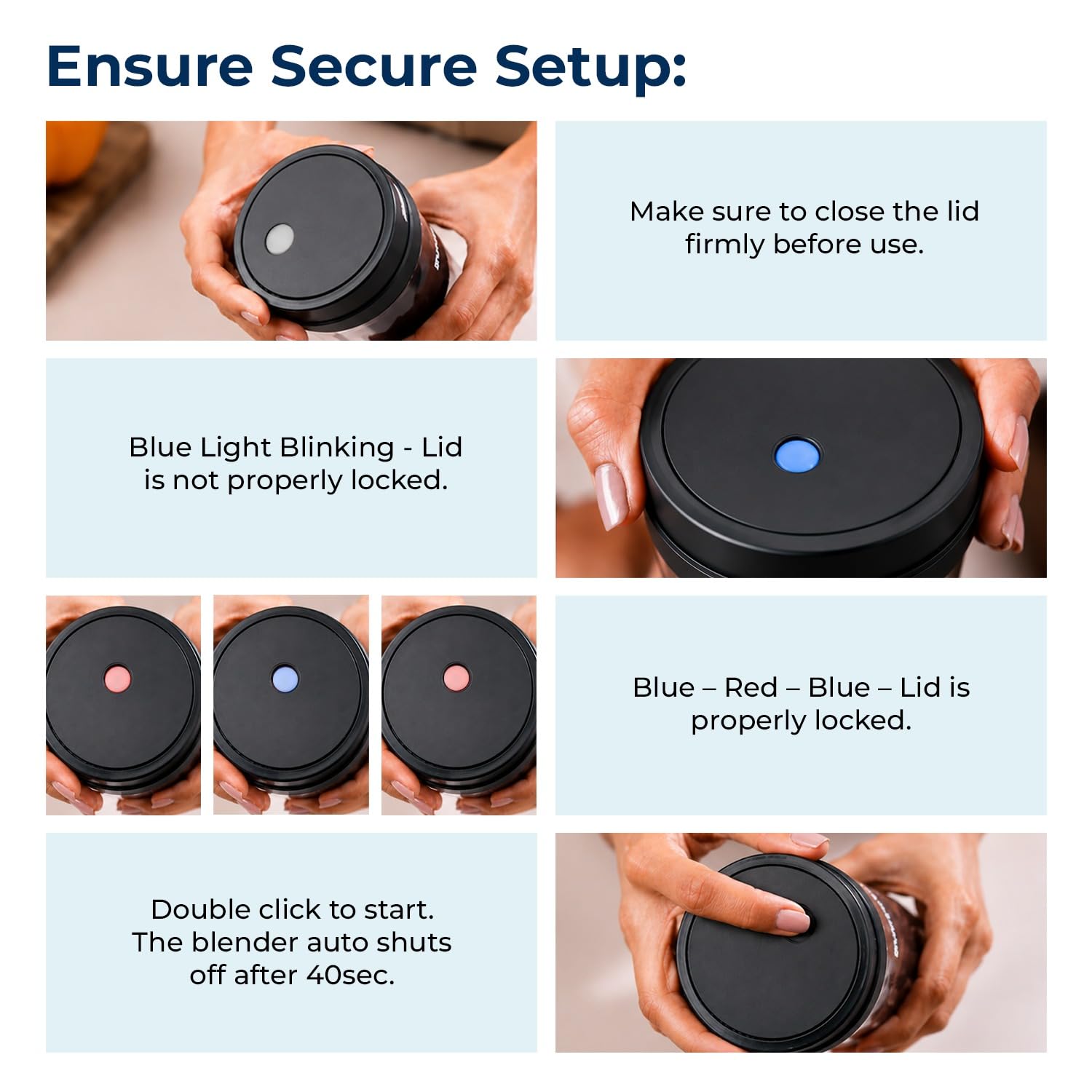 Ensure Secure Setup:

Make sure to close the lid firmly before use.

Blue Light Blinking - Lid is not properly locked.

Blue – Red – Blue – Lid is properly locked.

Double click to start. The blender auto shuts off after 40sec.