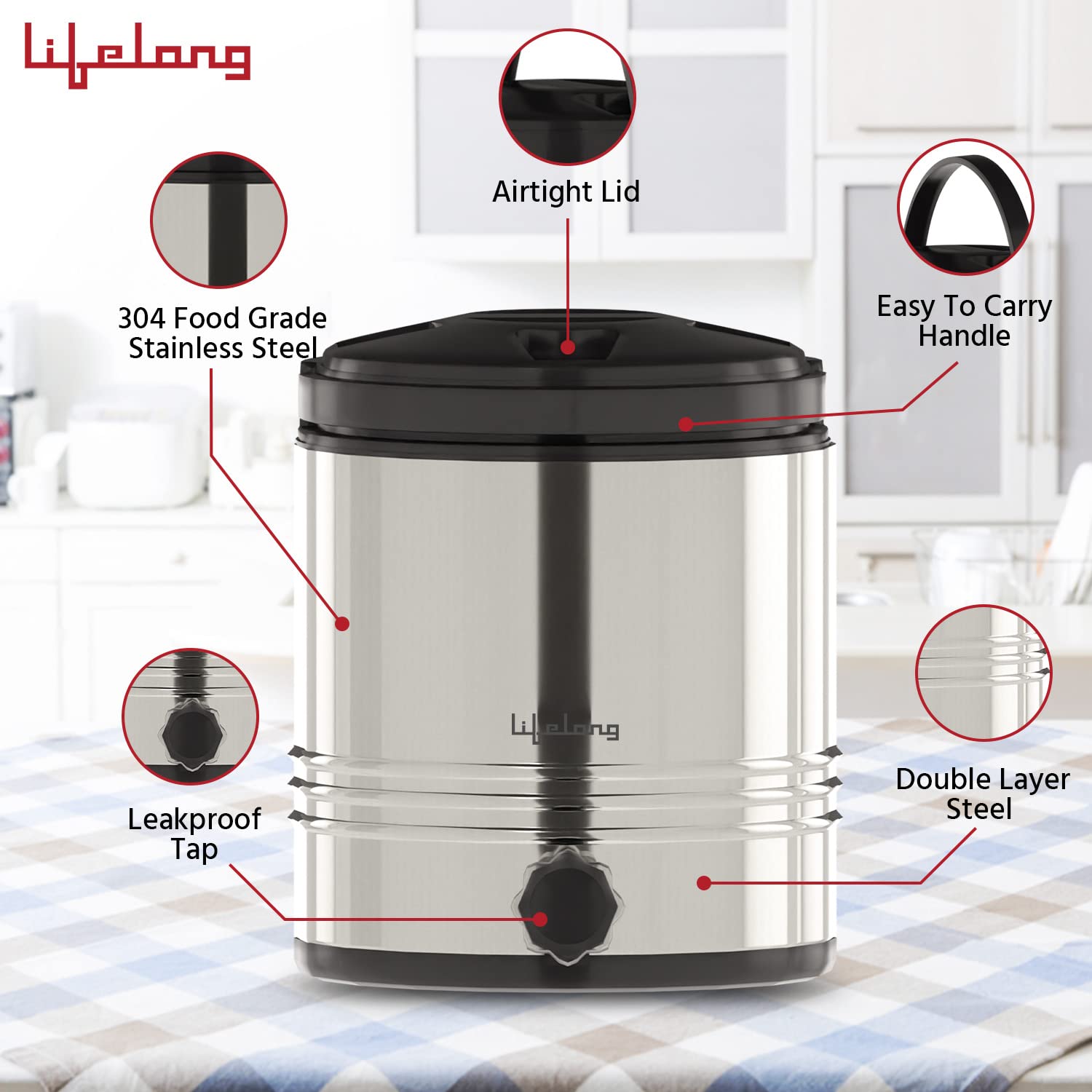 Lifelong

Airtight Lid

304 Food Grade Stainless Steel

Easy To Carry Handle

Lifelong

Leakproof Tap

Double Layer Steel