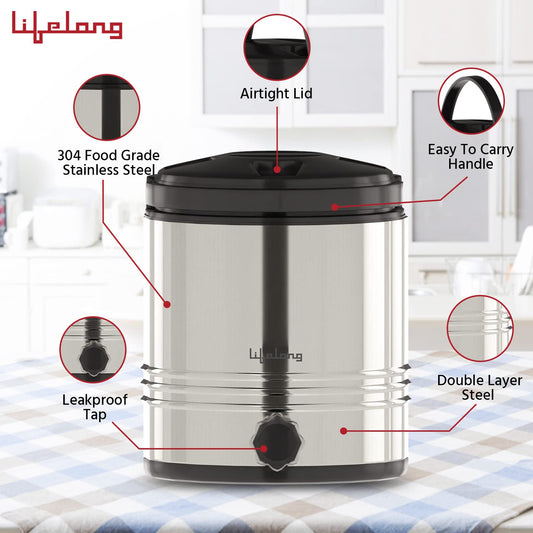 Lifelong

Airtight Lid

304 Food Grade Stainless Steel

Easy To Carry Handle

Lifelong

Leakproof Tap

Double Layer Steel