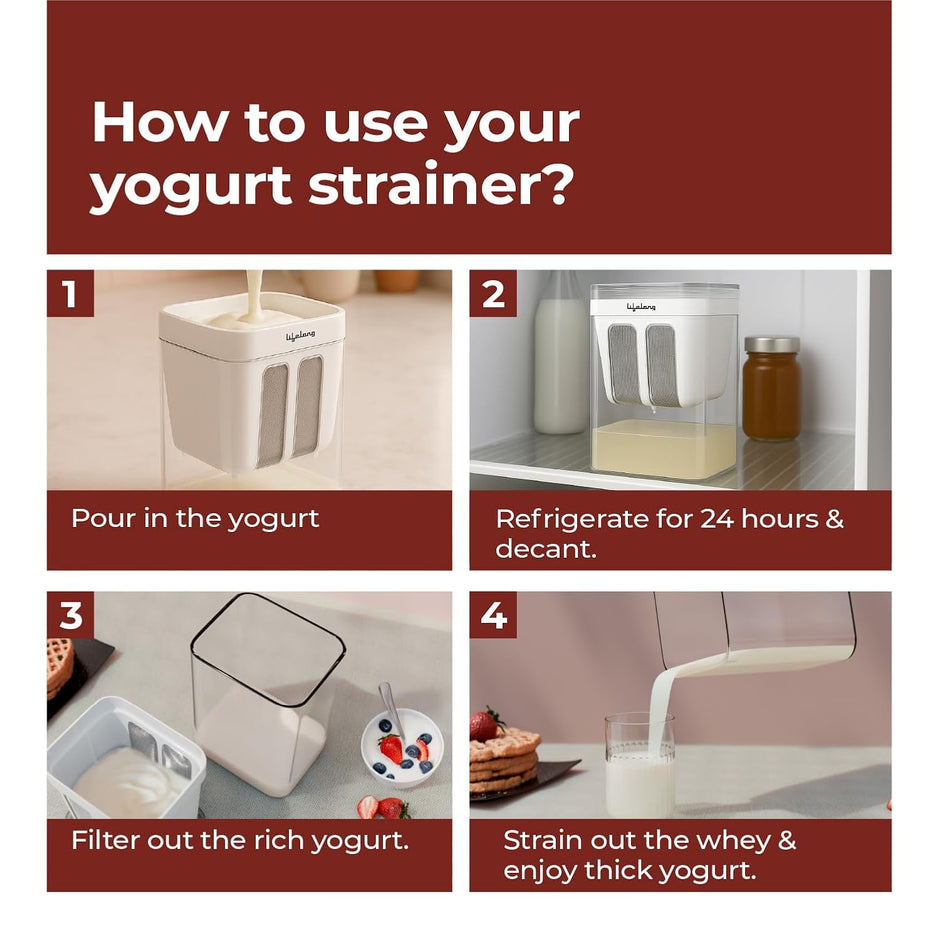 How to use your yogurt strainer?

1

lifelong

Pour in the yogurt

2

lifelong

Refrigerate for 24 hours & decant.

3

Filter out the rich yogurt.

4

Strain out the whey & enjoy thick yogurt.