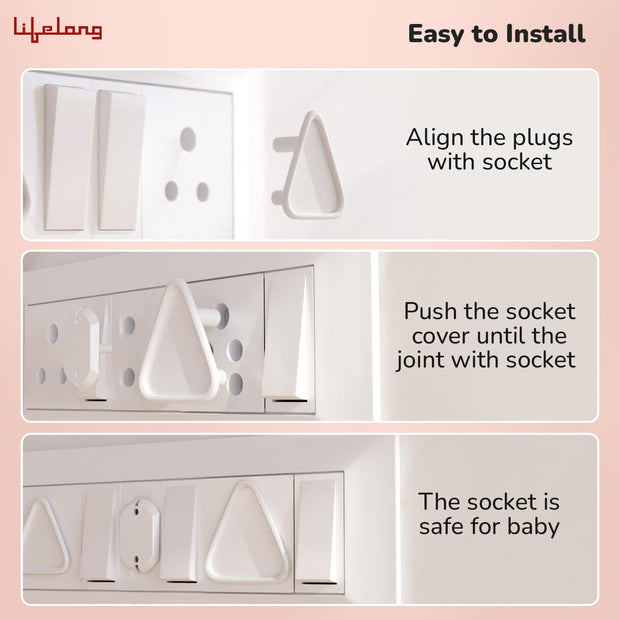 lifelong

Easy to Install

Align the plugs with socket

Push the socket cover until the joint with socket

The socket is safe for baby