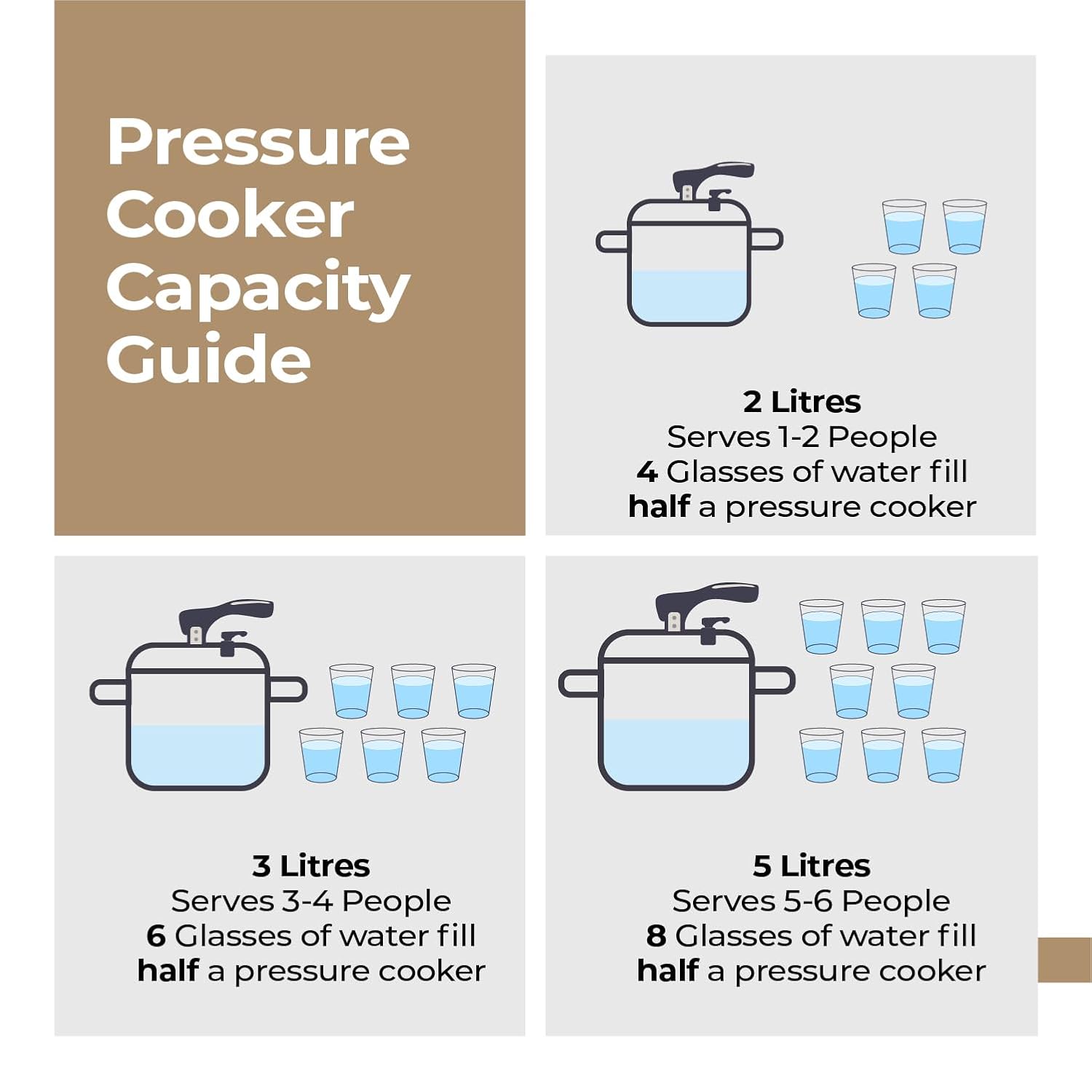 Pressure Cooker Capacity Guide

2 Litres
Serves 1-2 People
4 Glasses of water fill half a pressure cooker

3 Litres
Serves 3-4 People
6 Glasses of water fill half a pressure cooker

5 Litres
Serves 5-6 People
8 Glasses of water fill half a pressure cooker