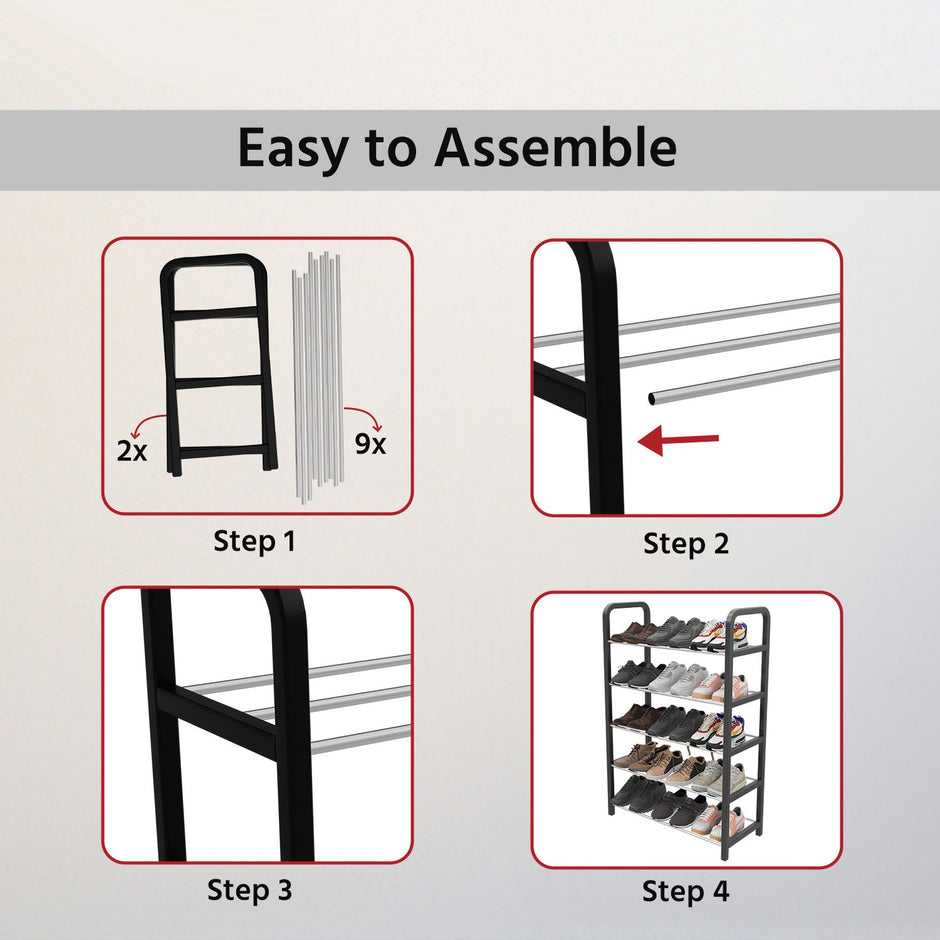 Easy to Assemble

2x

9x

Step 1

Step 2

Step 3

Step 4