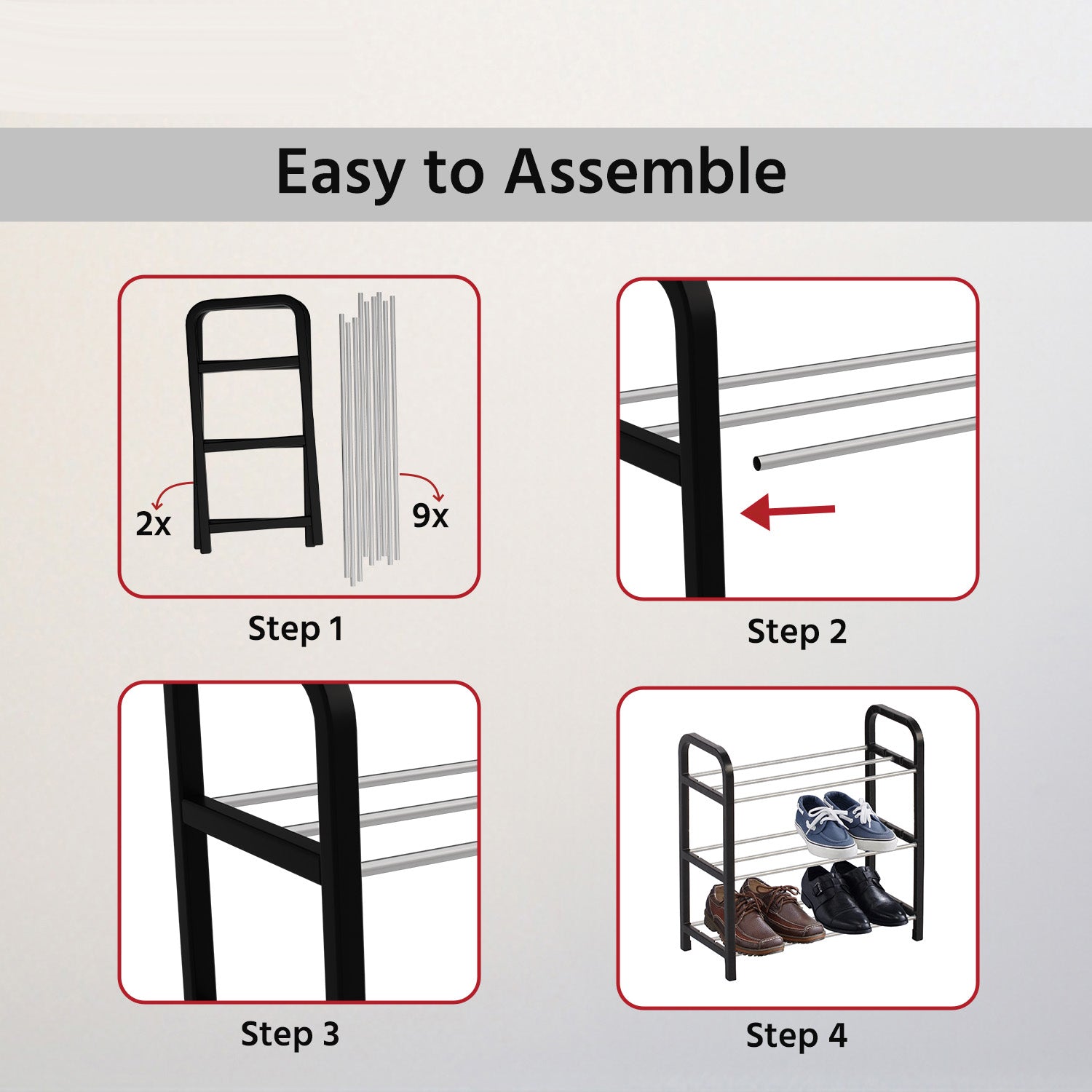 Easy to Assemble

2x

9x

Step 1

Step 2

Step 3

Step 4