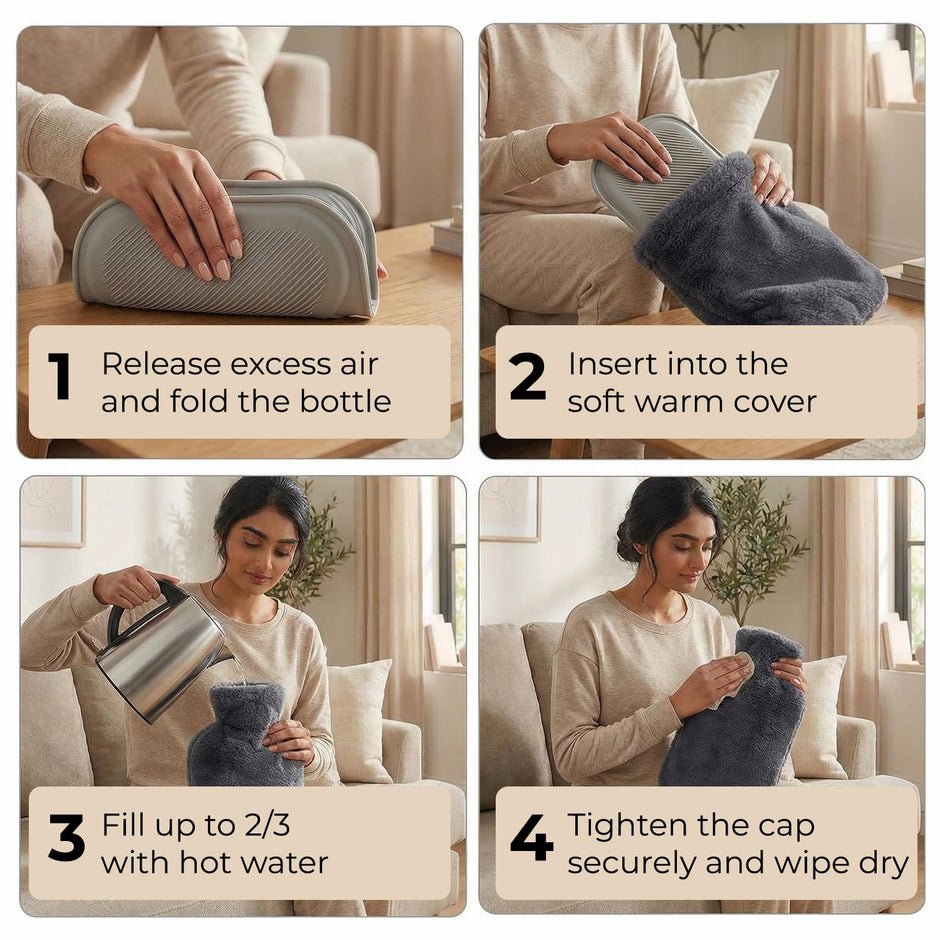 1 Release excess air and fold the bottle

2 Insert into the soft warm cover

3 Fill up to 2/3 with hot water

4 Tighten the cap securely and wipe dry