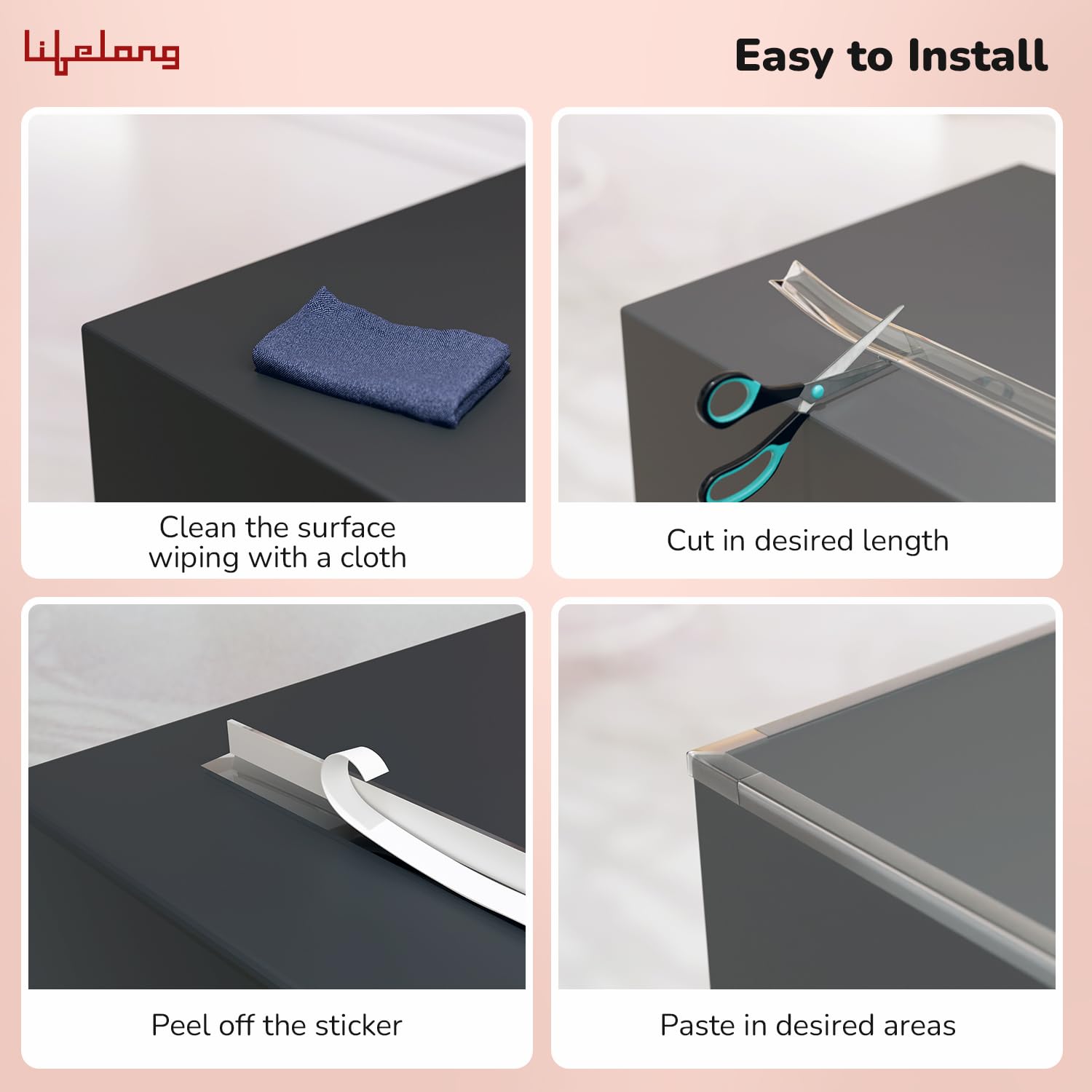 Lifelong

Easy to Install

Clean the surface wiping with a cloth

Cut in desired length

Peel off the sticker

Paste in desired areas