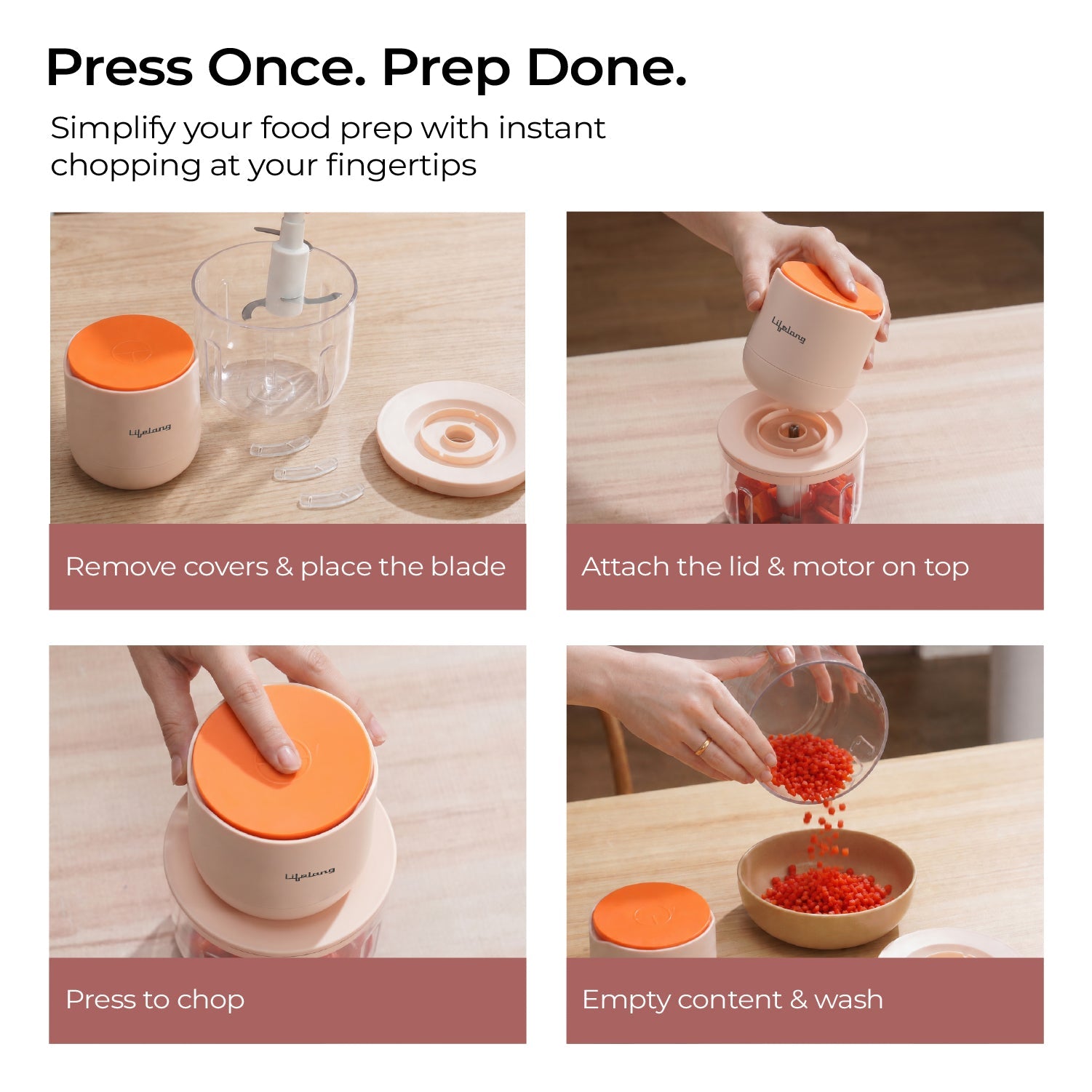 Press Once. Prep Done.

Simplify your food prep with instant chopping at your fingertips

Lifelong

Remove covers & place the blade

Lifelong

Attach the lid & motor on top

Lifelong

Press to chop

Empty content & wash