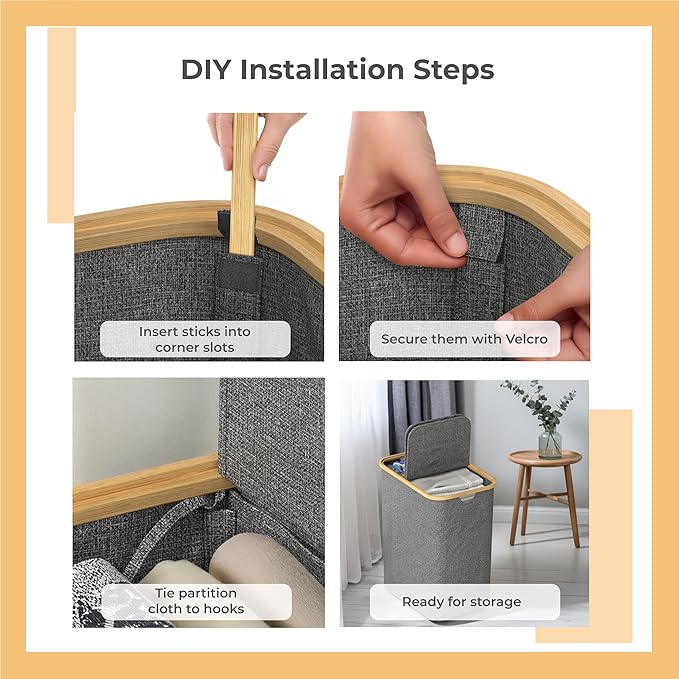 DIY Installation Steps

Insert sticks into corner slots

Secure them with Velcro

Tie partition cloth to hooks

Ready for storage