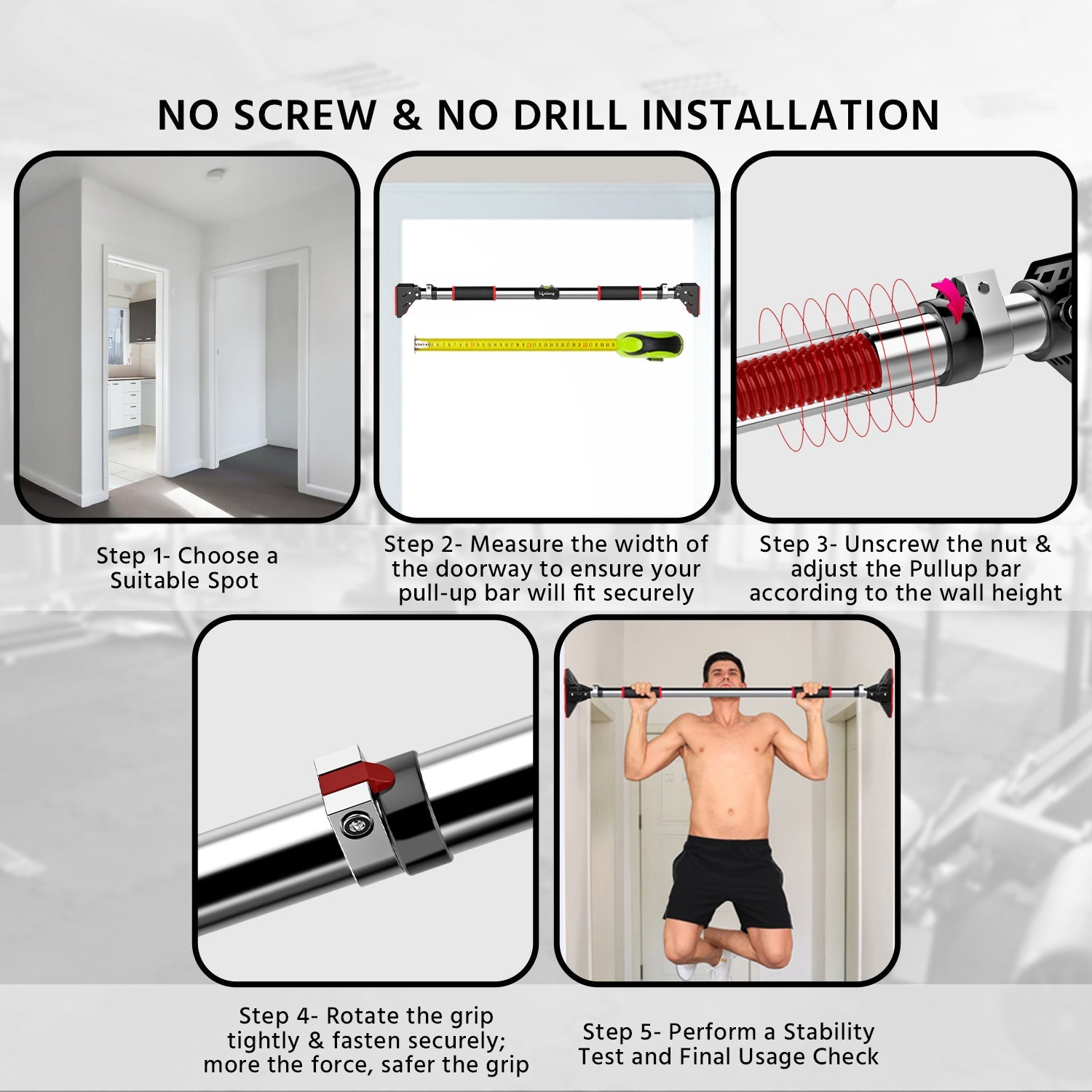 NO SCREW & NO DRILL INSTALLATION

Step 1- Choose a Suitable Spot

Step 2- Measure the width of the doorway to ensure your pull-up bar will fit securely

Step 3- Unscrew the nut & adjust the Pullup bar according to the wall height

Step 4- Rotate the grip tightly & fasten securely; more the force, safer the grip

Step 5- Perform a Stability Test and Final Usage Check